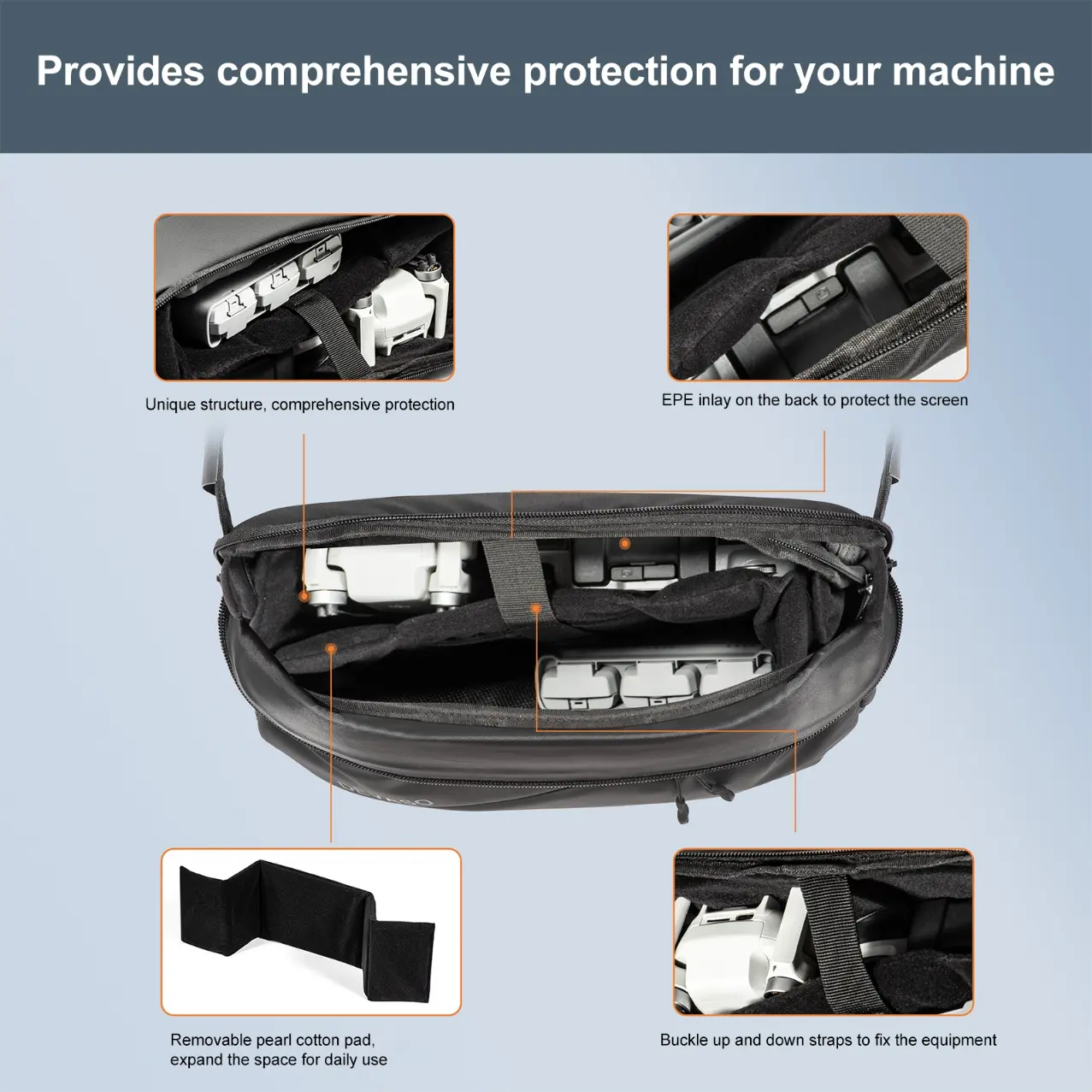 Provides comprehensive protection for your machine

Unique structure, comprehensive protection

EPE inlay on the back to protect the screen

Removable pearl cotton pad, expand the space for daily use

Buckle up and down straps to fix the equipment